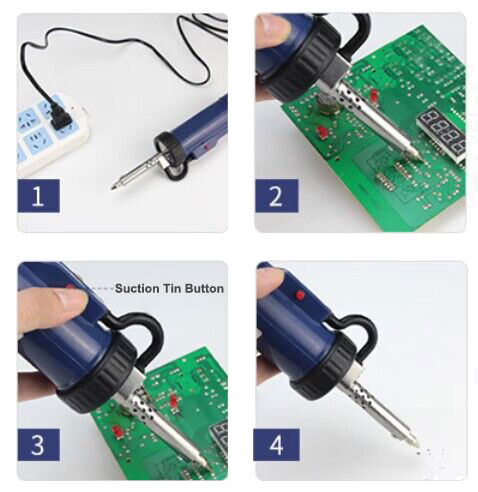 1

2

Suction Tin Button

3

4