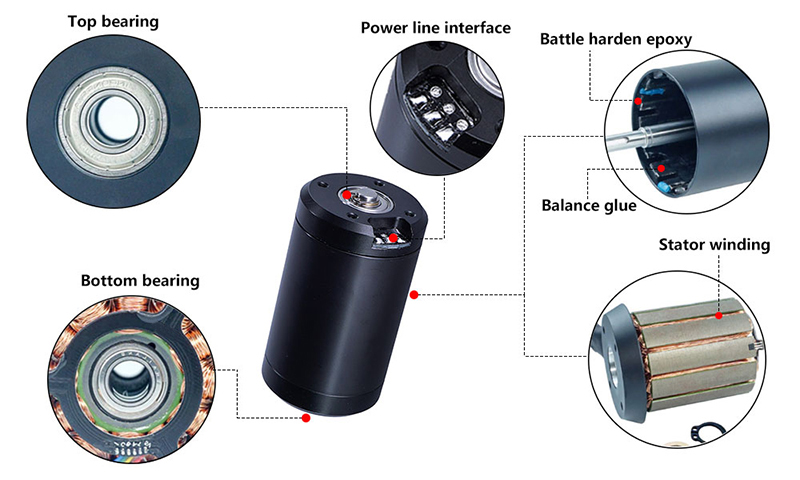 Top bearing

Power line interface

Battle harden epoxy

Balance glue

Stator winding

Bottom bearing